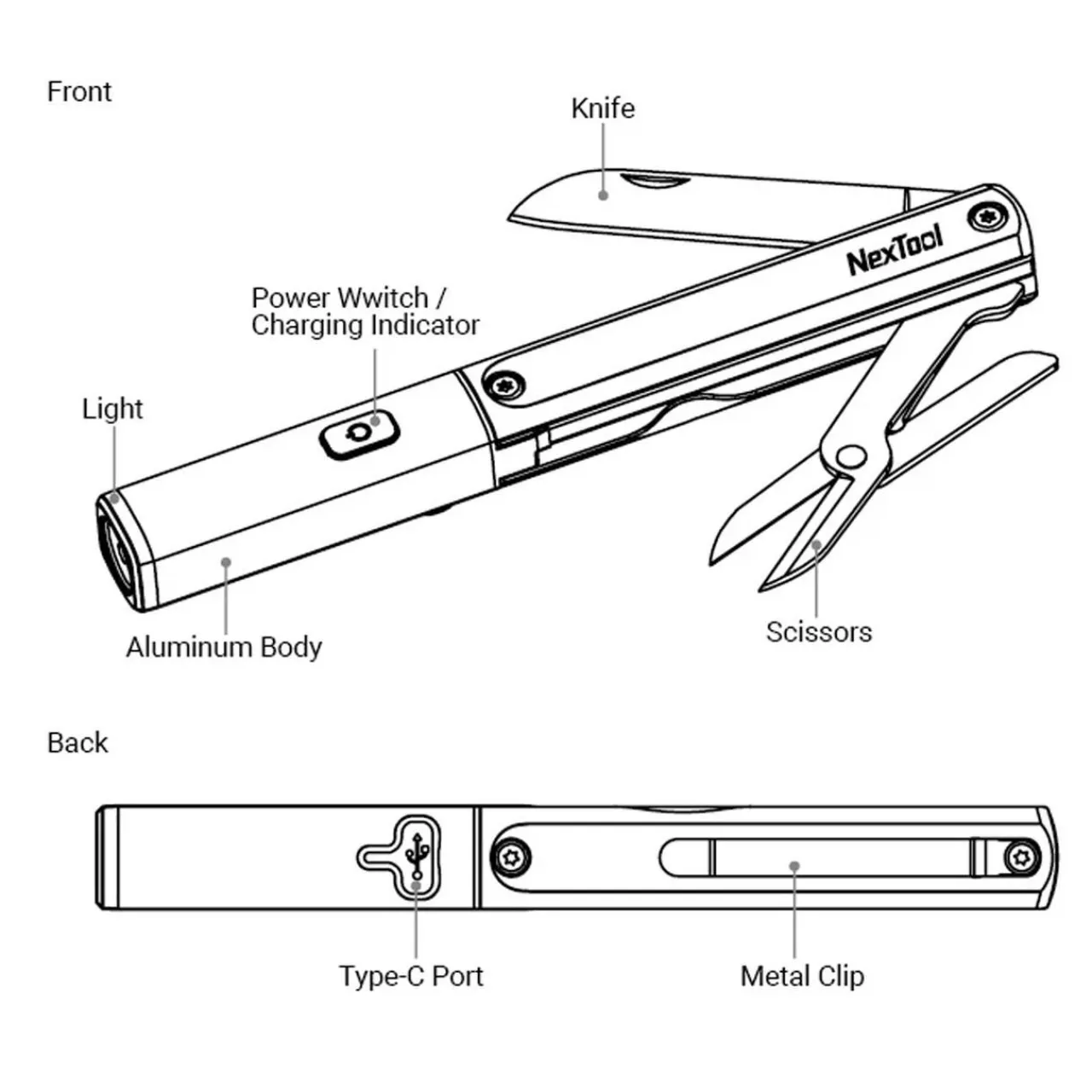 Front

Knife

NexTool

Power Wwitch / Charging Indicator

Light

Aluminum Body

Scissors

Back

Type-C Port

Metal Clip